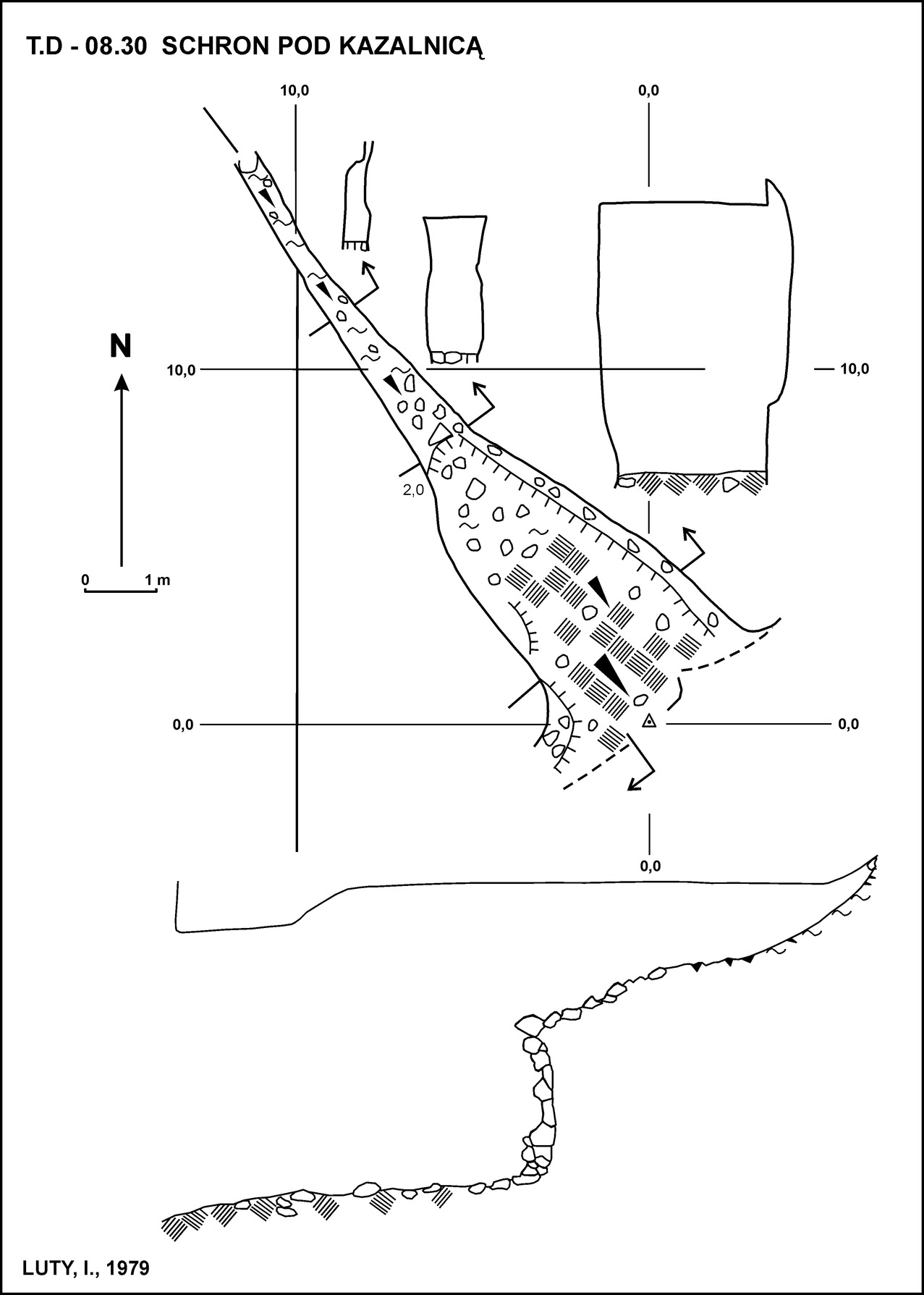 T.D - 08.30 SCHRON POD KAZALNICĄ

10,0

0,0

N

10,0

10,0

2,0

0 1 m

0,0

0,0

0,0

LUTY, I., 1979