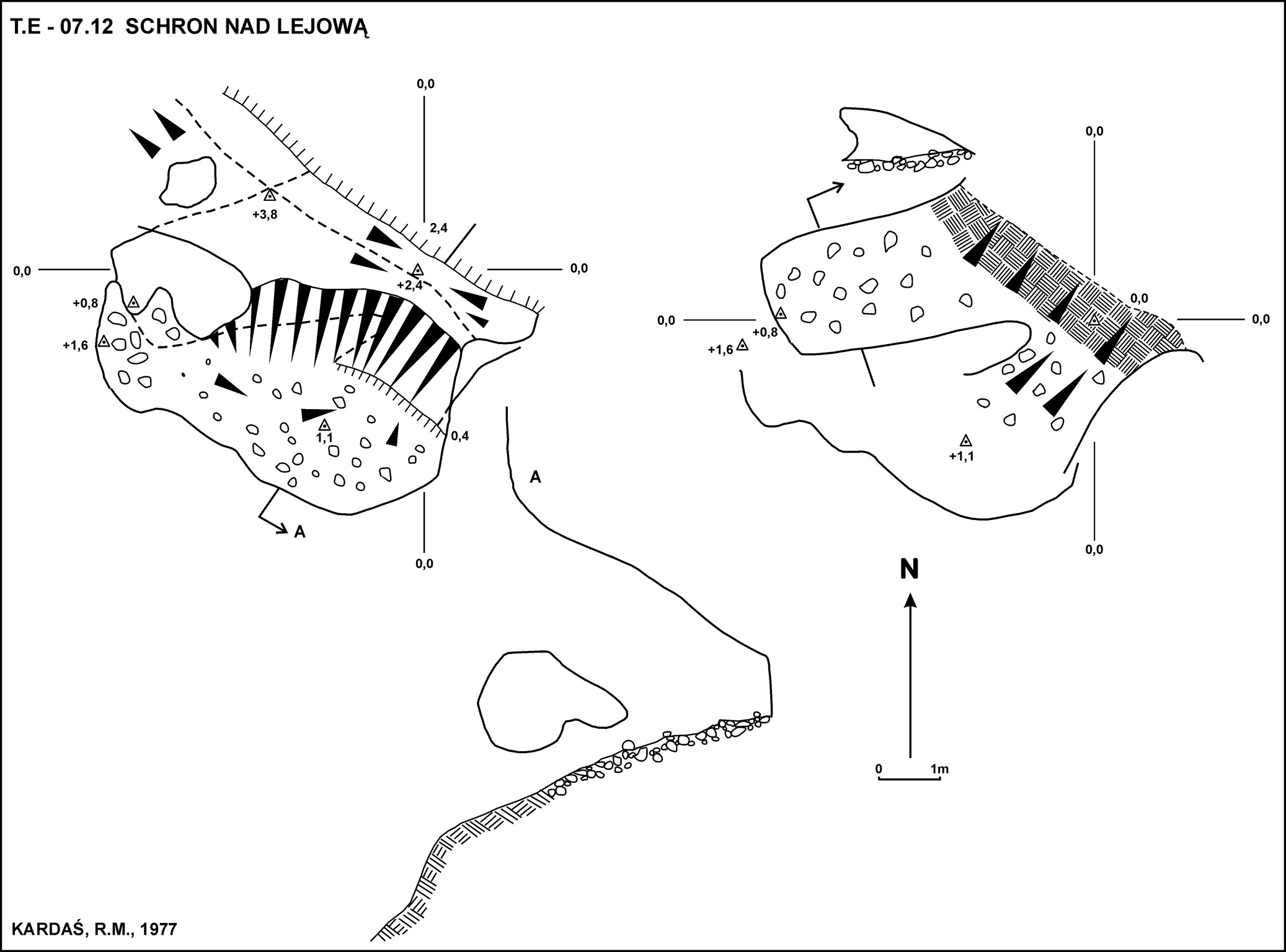 T.E - 07.12 SCHRON NAD LEJOWĄ

0,0

+3,8

2,4

0,0

0,0

+2,4

+0,8

+1,6

1,1

0,4

A

0,0

A

0,0

0,0

0,0

0,0

+0,8

+1,6

+1,1

0,0

N

0

1m

KARDAŚ, R.M., 1977