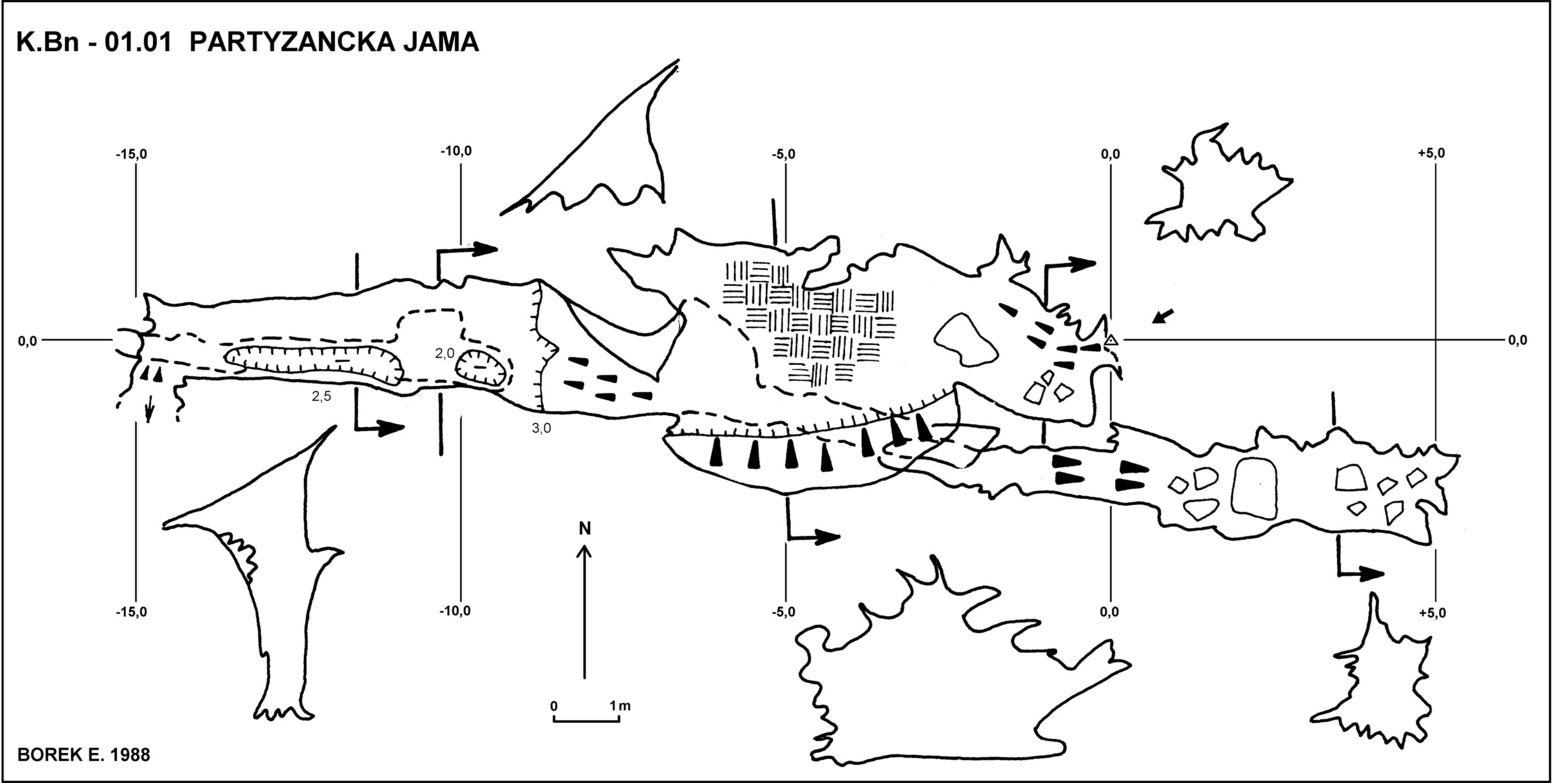 K.Bn - 01.01 PARTYZANCKA JAMA

-15,0

-10,0

-5,0

0,0

+5,0

0,0

0,0

2,0

2,5

3,0

N

-15,0

-10,0

-5,0

0,0

+5,0

0 1m

BOREK E. 1988